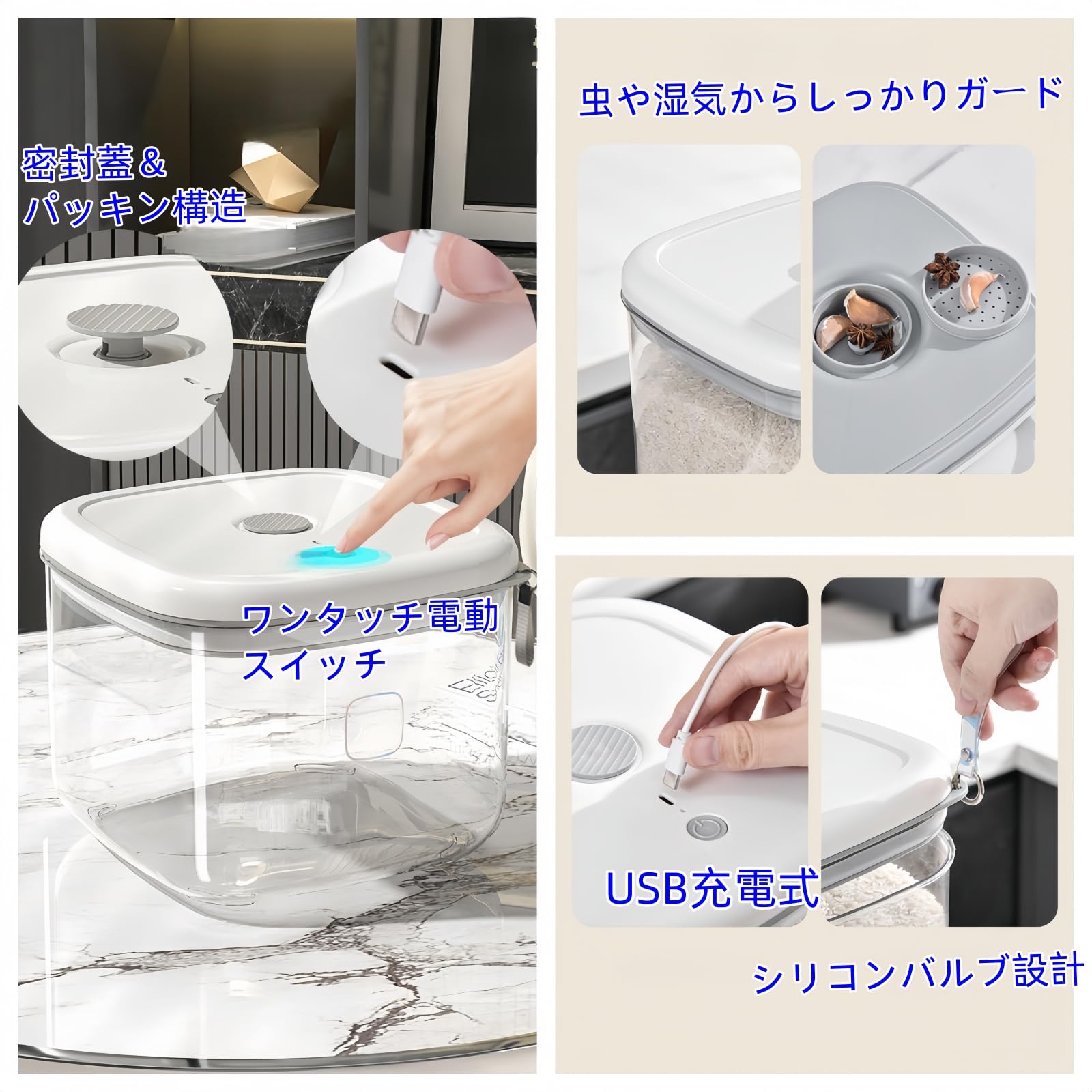 密封蓋＆
パッキン構造

ワンタッチ電動
スイッチ

虫や湿気からしっかりガード

USB充電式

シリコンバルブ設計